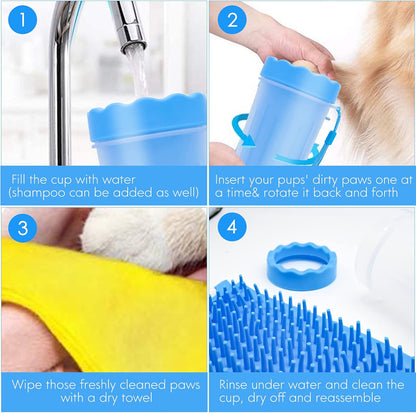 1

Fill the cup with water (shampoo can be added as well)

2

Insert your pups' dirty paws one at a time& rotate it back and forth

3

Wipe those freshly cleaned paws with a dry towel

4

Rinse under water and clean the cup, dry off and reassemble